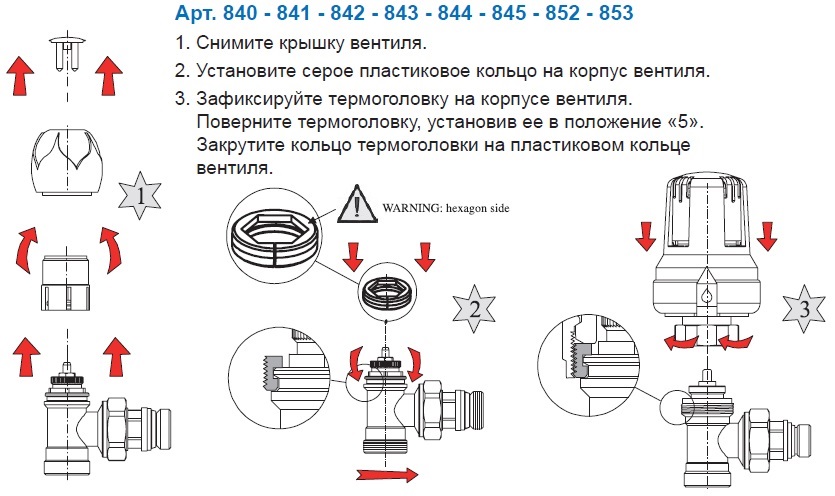 Арт. 840 - 841 - 842 - 843 - 844 - 845 - 852 - 853

1. Снимите крышку вентиля.

2. Установите серое пластиковое кольцо на корпус вентиля.

3. Зафиксируйте термоголовку на корпусе вентиля. Поверните термоголовку, установив ее в положение «5». Закрутите кольцо термоголовки на пластиковом кольце вентиля.

1

WARNING: hexagon side

2

3